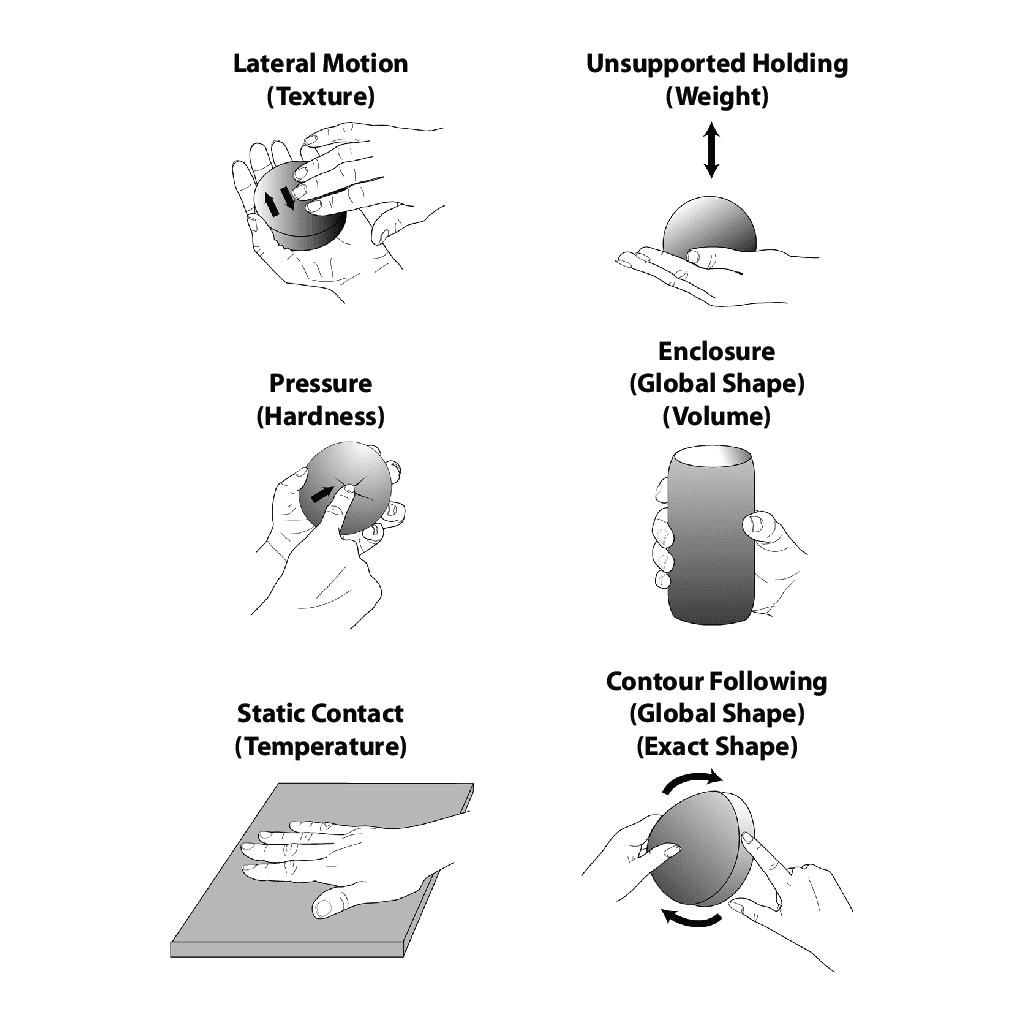 Lateral Motion
(Texture)

Unsupported Holding
(Weight)

Pressure
(Hardness)

Enclosure
(Global Shape)
(Volume)

Static Contact
(Temperature)

Contour Following
(Global Shape)
(Exact Shape)